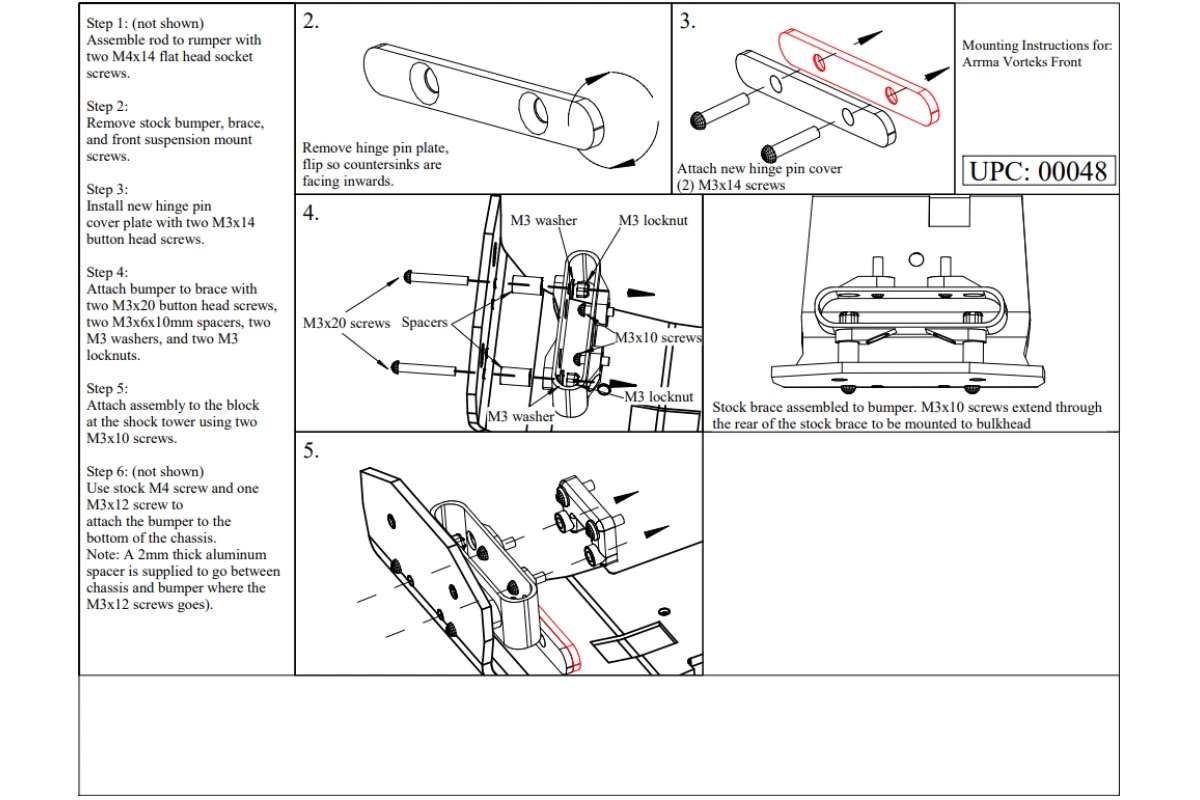 Step 1: (not shown)
Assemble rod to rumper with two M4x14 flat head socket screws.

Step 2:
Remove stock bumper, brace, and front suspension mount screws.

Step 3:
Install new hinge pin cover plate with two M3x14 button head screws.

Step 4:
Attach bumper to brace with two M3x20 button head screws, two M3x6x10mm spacers, two M3 washers, and two M3 locknuts.

Step 5:
Attach assembly to the block at the shock tower using two M3x10 screws.

Step 6: (not shown)
Use stock M4 screw and one M3x12 screw to attach the bumper to the bottom of the chassis.
Note: A 2mm thick aluminum spacer is supplied to go between chassis and bumper where the M3x12 screws goes).

2.

Remove hinge pin plate, flip so countersinks are facing inwards.

3.

Attach new hinge pin cover (2) M3x14 screws

Mounting Instructions for: Arrma Vorteks Front

UPC: 00048

4.

M3 washer

M3 locknut

M3x20 screws

Spacers

M3x10 screws

M3 locknut

M3 washer

Stock brace assembled to bumper. M3x10 screws extend through the rear of the stock brace to be mounted to bulkhead

5.